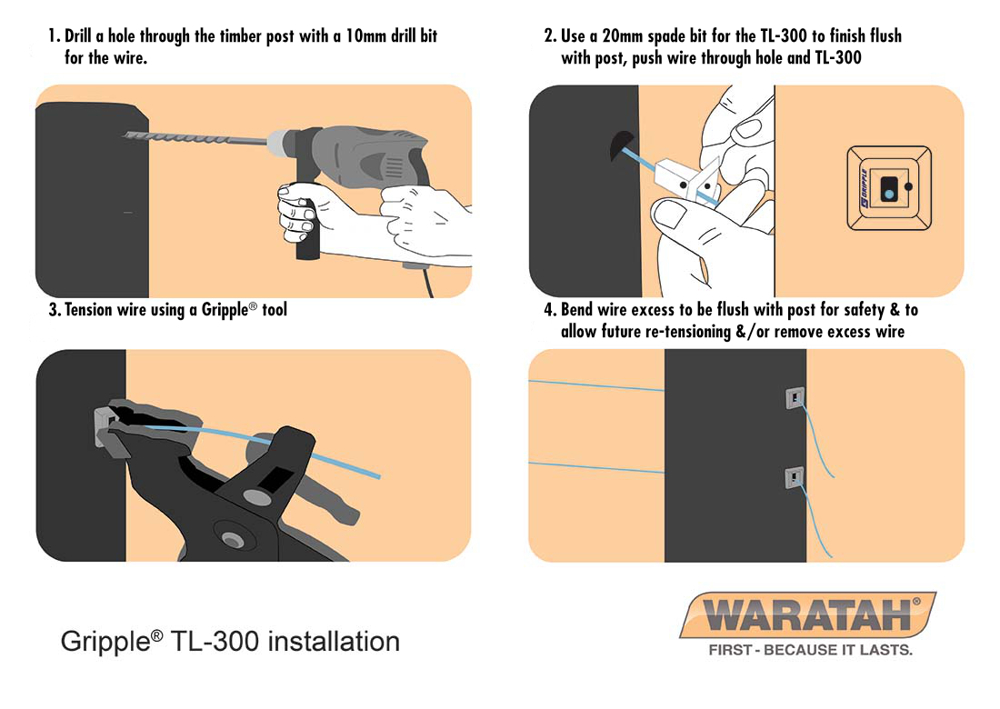 1. Drill a hole through the timber post with a 10mm drill bit for the wire.

2. Use a 20mm spade bit for the TL-300 to finish flush with post, push wire through hole and TL-300

GRIPPLE

3. Tension wire using a Gripple® tool

4. Bend wire excess to be flush with post for safety & to allow future re-tensioning &/or remove excess wire

Gripple® TL-300 installation

WARATAH®
FIRST - BECAUSE IT LASTS.