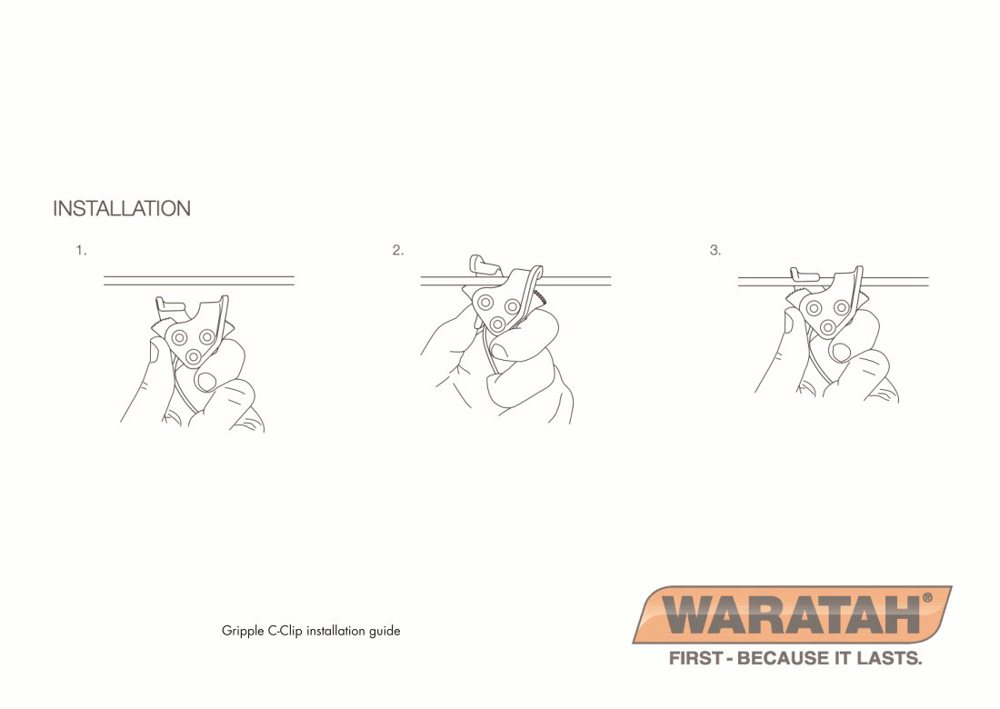 INSTALLATION

1.

2.

3.

Gripple C-Clip installation guide

WARATAH®

FIRST - BECAUSE IT LASTS.